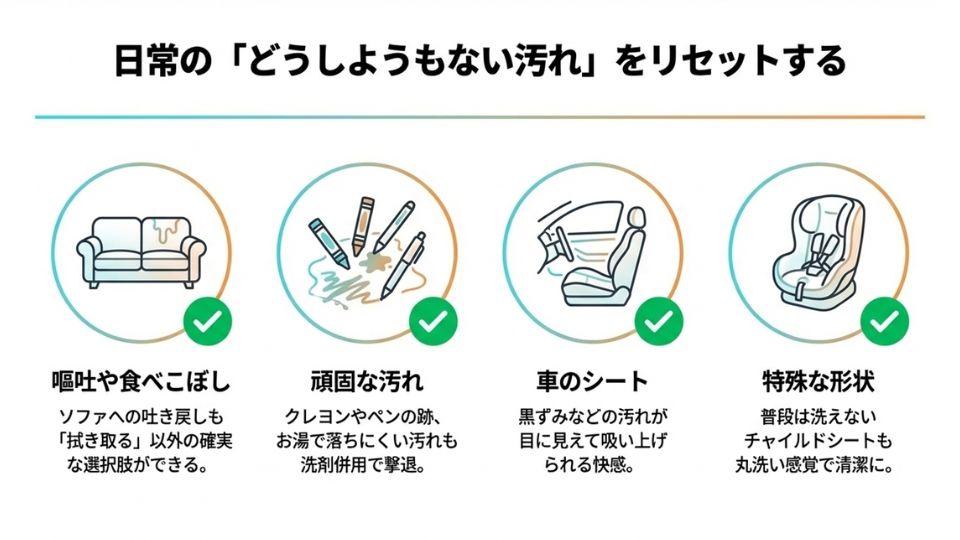 日常の「どうしようもない汚れ」をリセットする

嘔吐や食べこぼし

ソファへの吐き戻しも「拭き取る」以外の確実な選択肢ができる。

頑固な汚れ

クレヨンやペンの跡、お湯で落ちにくい汚れも洗剤併用で撃退。

車のシート

黒ずみなどの汚れが目に見えて吸い上げられる快感。

特殊な形状

普段は洗えないチャイルドシートも丸洗い感覚で清潔に。